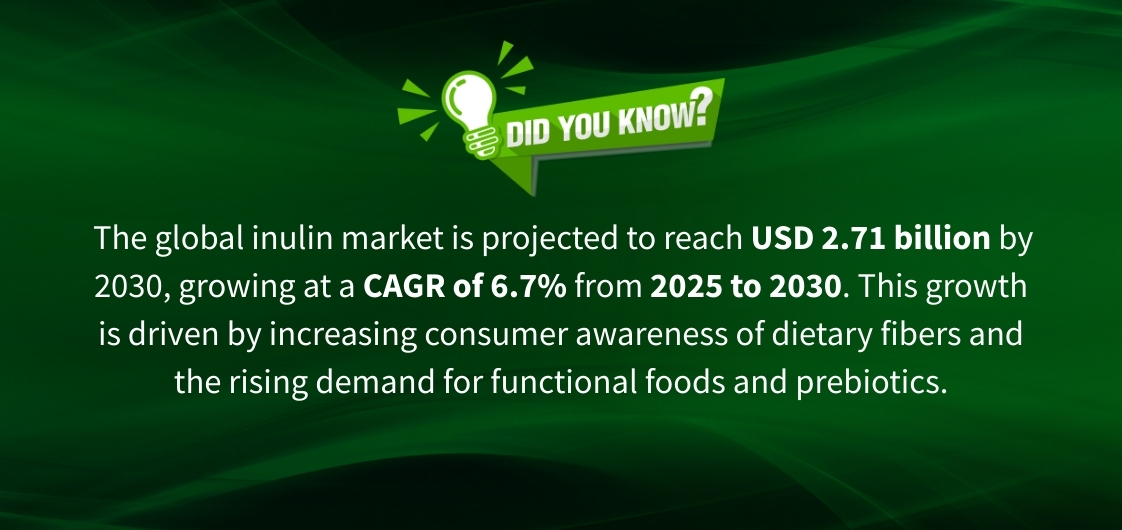 DID YOU KNOW?

The global inulin market is projected to reach USD 2.71 billion by 2030, growing at a CAGR of 6.7% from 2025 to 2030. This growth is driven by increasing consumer awareness of dietary fibers and the rising demand for functional foods and prebiotics.